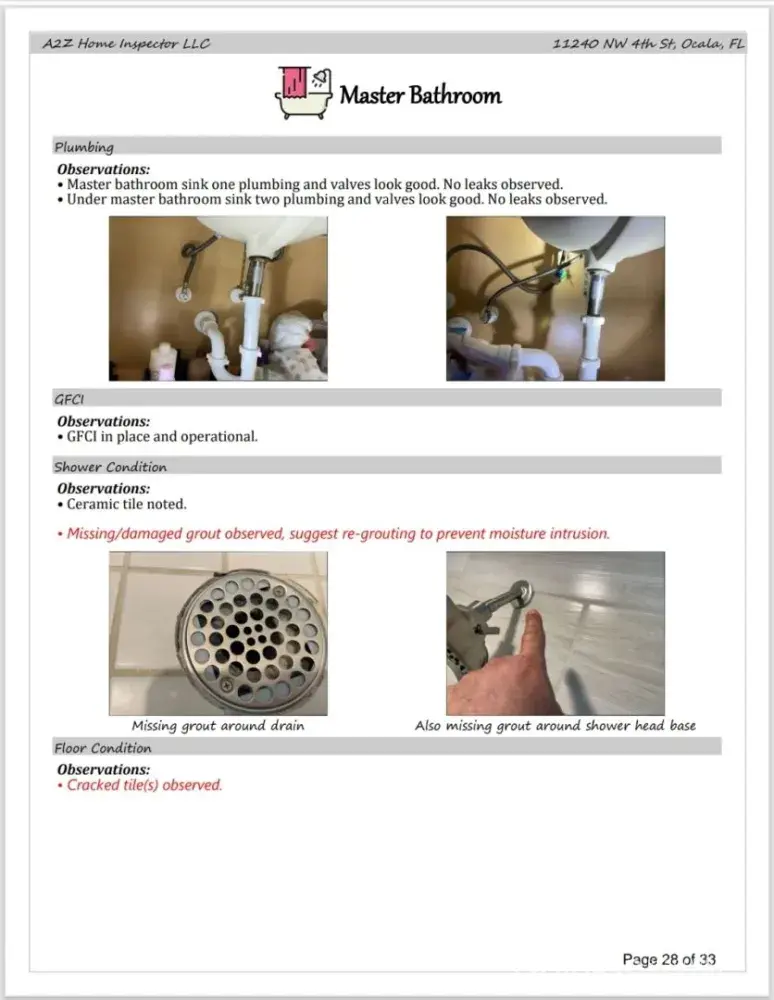 A2Z Home Inspector LLC

11240 NW 4th St, Ocala, FL

Master Bathroom

Plumbing

Observations:
• Master bathroom sink one plumbing and valves look good. No leaks observed.
• Under master bathroom sink two plumbing and valves look good. No leaks observed.

GFCI

Observations:
• GFCI in place and operational.

Shower Condition

Observations:
• Ceramic tile noted.

• Missing/damaged grout observed, suggest re-grouting to prevent moisture intrusion.

Missing grout around drain

Also missing grout around shower head base

Floor Condition

Observations:
• Cracked tile(s) observed.

Page 28 of 33