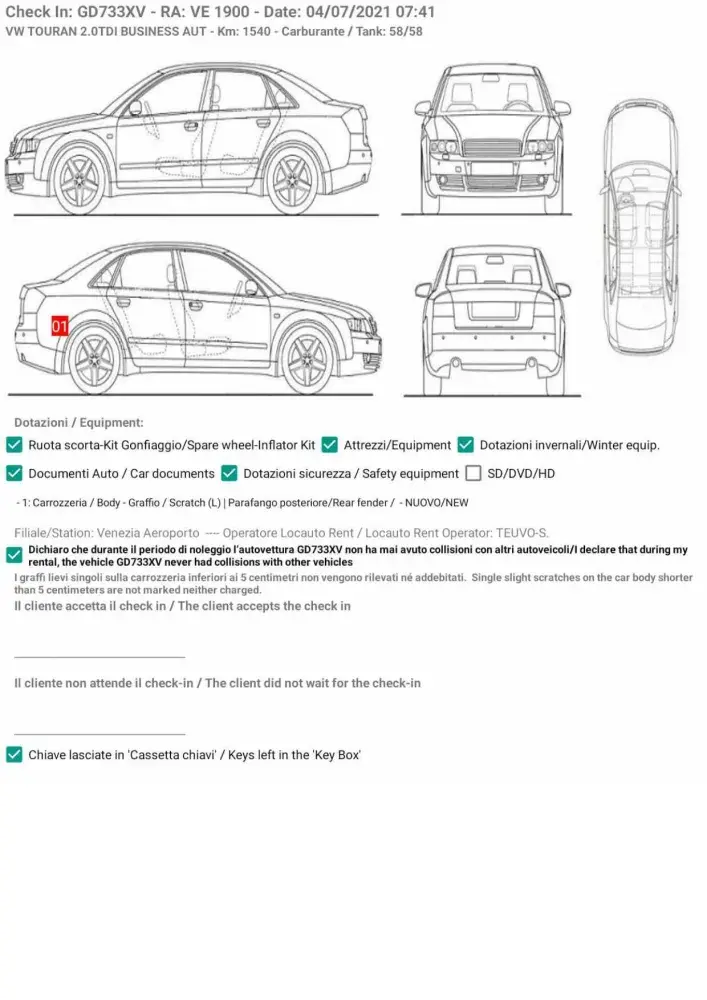 Check In: GD733XV - RA: VE 1900 - Date: 04/07/2021 07:41
VW TOURAN 2.0TDI BUSINESS AUT - Km: 1540 - Carburante / Tank: 58/58

01

Dotazioni / Equipment:

Ruota scorta-Kit Gonfiaggio/Spare wheel-Inflator Kit Attrezzi/Equipment Dotazioni invernali/Winter equip.

Documenti Auto / Car documents Dotazioni sicurezza / Safety equipment SD/DVD/HD

- 1: Carrozzeria / Body - Graffio / Scratch (L) | Parafango posteriore/Rear fender / - NUOVO/NEW

Filiale/Station: Venezia Aeroporto ---- Operatore Locauto Rent / Locauto Rent Operator: TEUVO-S.

Dichiaro che durante il periodo di noleggio l'autovettura GD733XV non ha mai avuto collisioni con altri autoveicoli/I declare that during my rental, the vehicle GD733XV never had collisions with other vehicles

I graffi lievi singoli sulla carrozzeria inferiori ai 5 centimetri non vengono rilevati né addebitati. Single slight scratches on the car body shorter than 5 centimeters are not marked neither charged.

Il cliente accetta il check in / The client accepts the check in

Il cliente non attende il check-in / The client did not wait for the check-in

Chiave lasciate in 'Cassetta chiavi' / Keys left in the 'Key Box'